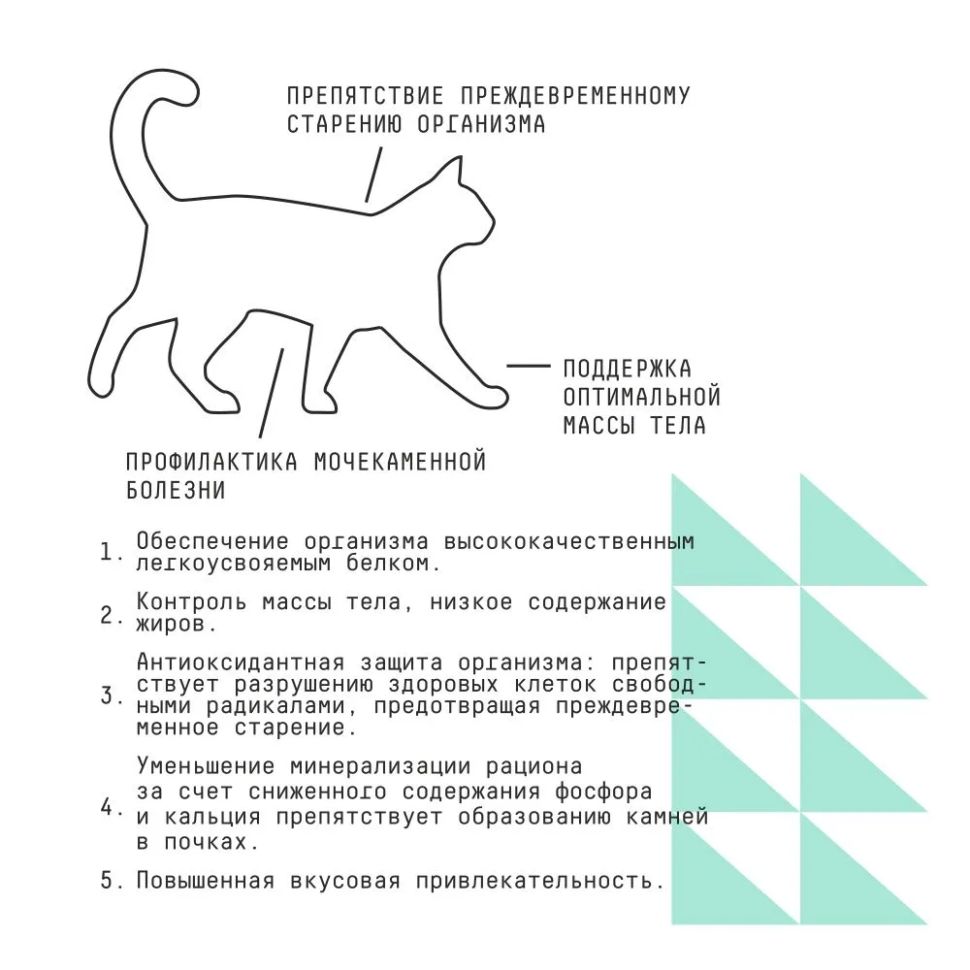 ПРЕПЯТСТВИЕ ПРЕЖДЕВРЕМЕННОМУ СТАРЕНИЮ ОРГАНИЗМА

ПОДДЕРЖКА ОПТИМАЛЬНОЙ МАССЫ ТЕЛА

ПРОФИЛАКТИКА МОЧЕКАМЕННОЙ БОЛЕЗНИ

1. Обеспечение организма высококачественным легкоусвояемым белком.

2. Контроль массы тела, низкое содержание жиров.

3. Антиоксидантная защита организма: препятствует разрушению здоровых клеток свободными радикалами, предотвращая преждевременное старение.

4. Уменьшение минерализации рациона за счет сниженного содержания фосфора и кальция препятствует образованию камней в почках.

5. Повышенная вкусовая привлекательность.